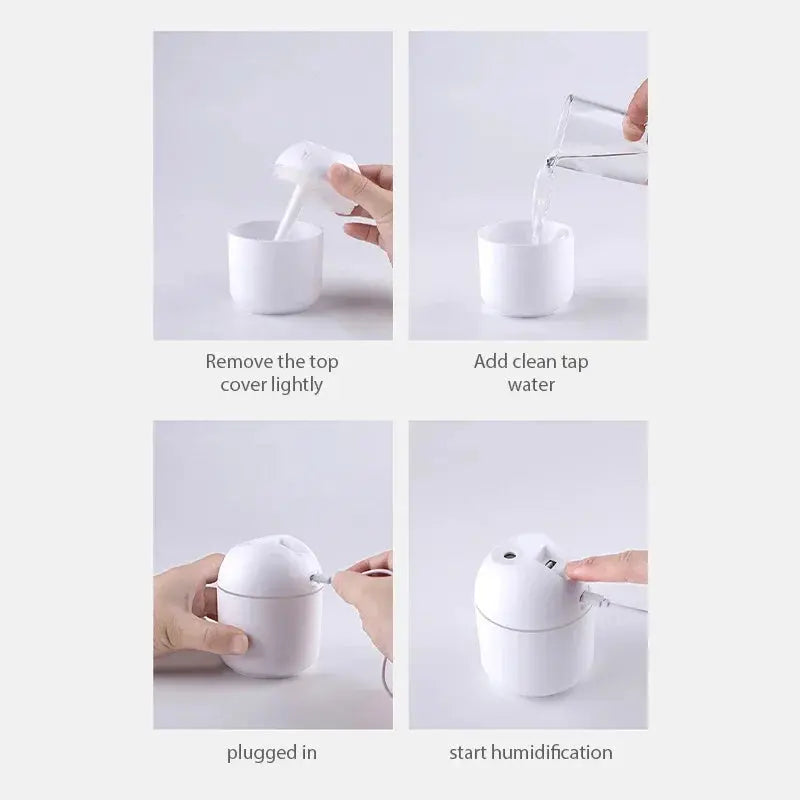 Remove the top cover lightly

Add clean tap water

plugged in

start humidification