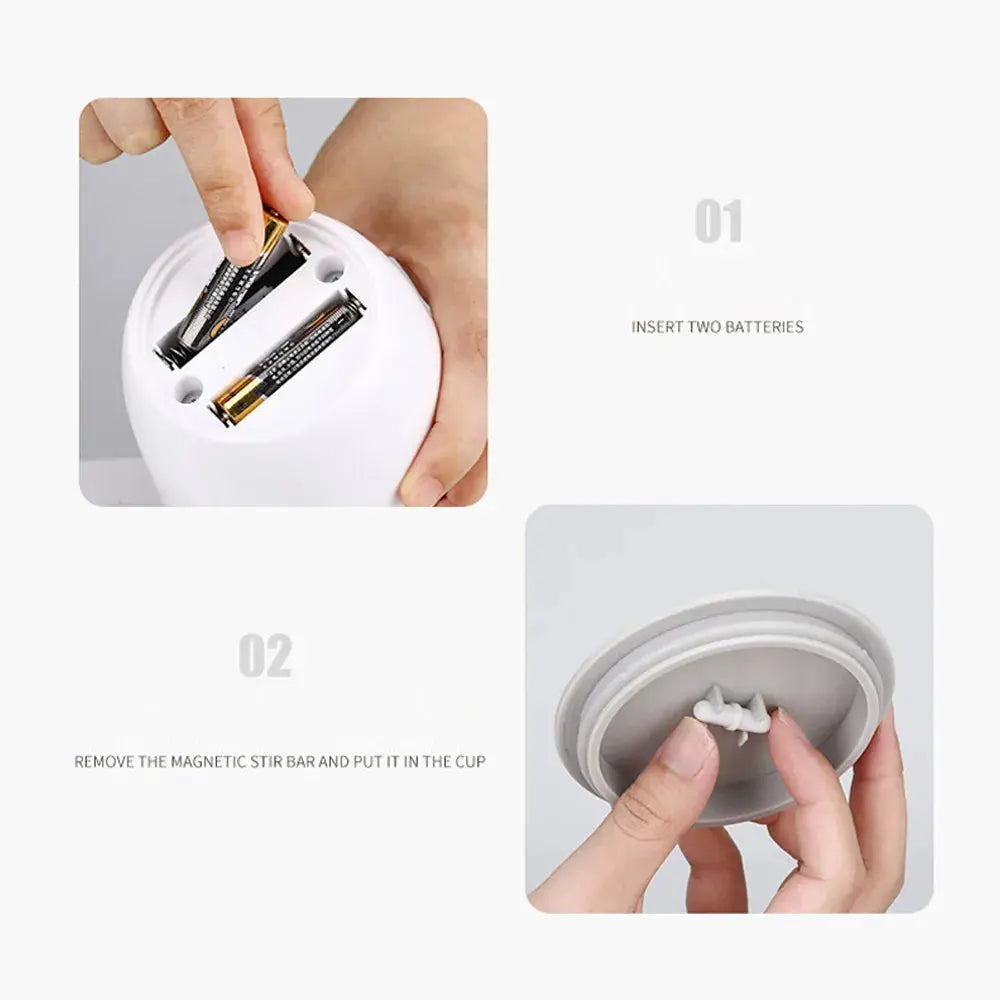 01

INSERT TWO BATTERIES

02

REMOVE THE MAGNETIC STIR BAR AND PUT IT IN THE CUP