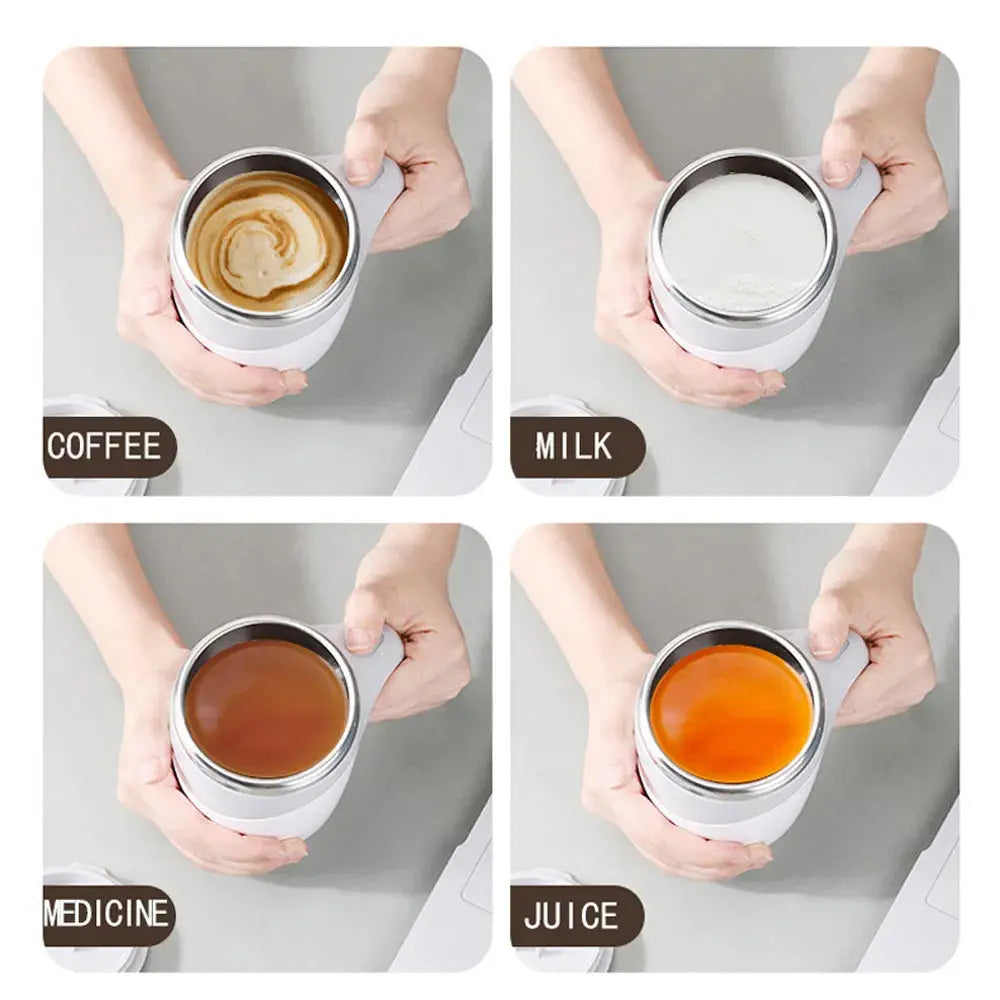 COFFEE

MILK

MEDICINE

JUICE