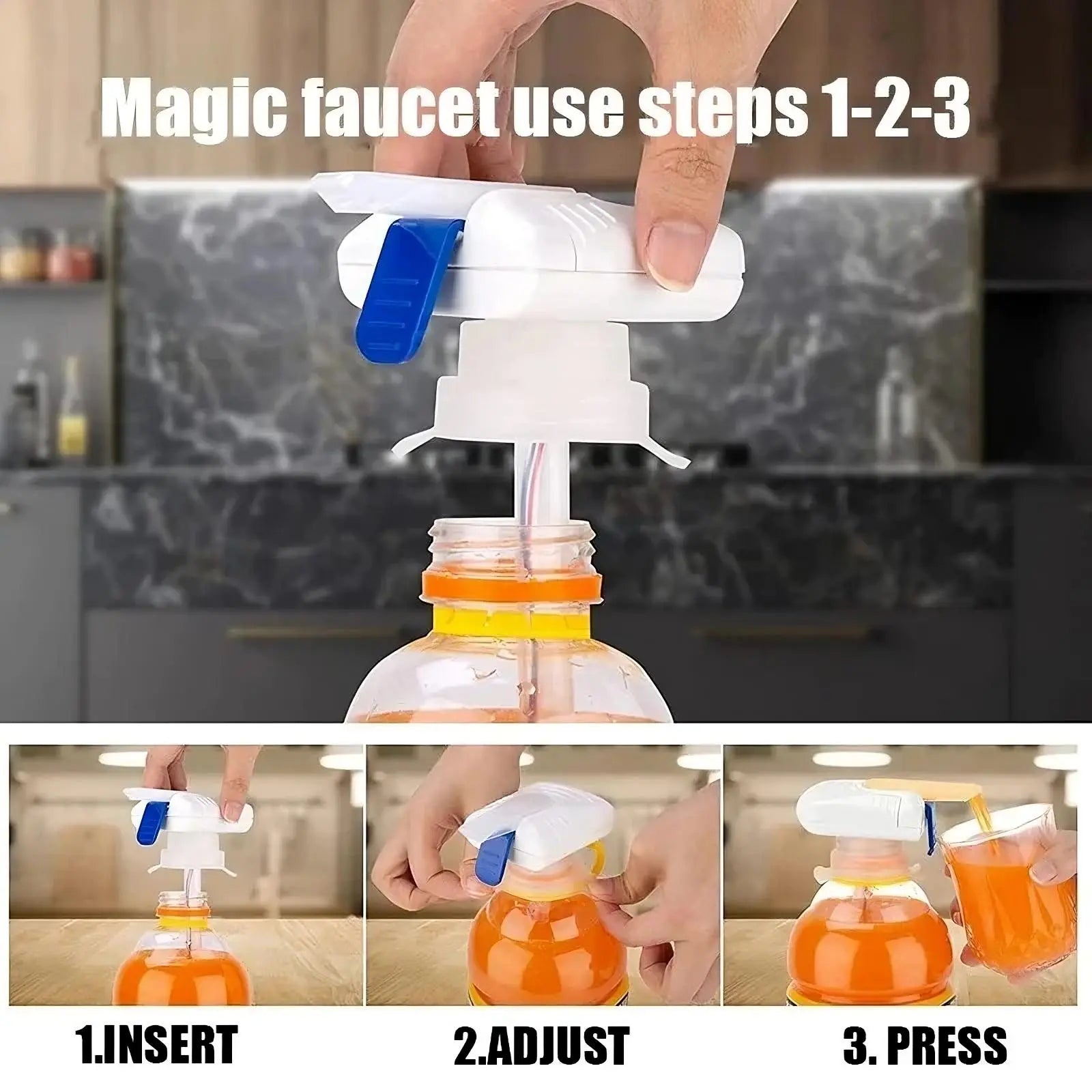 Magic faucet use steps 1-2-3

1.INSERT

2.ADJUST

3. PRESS