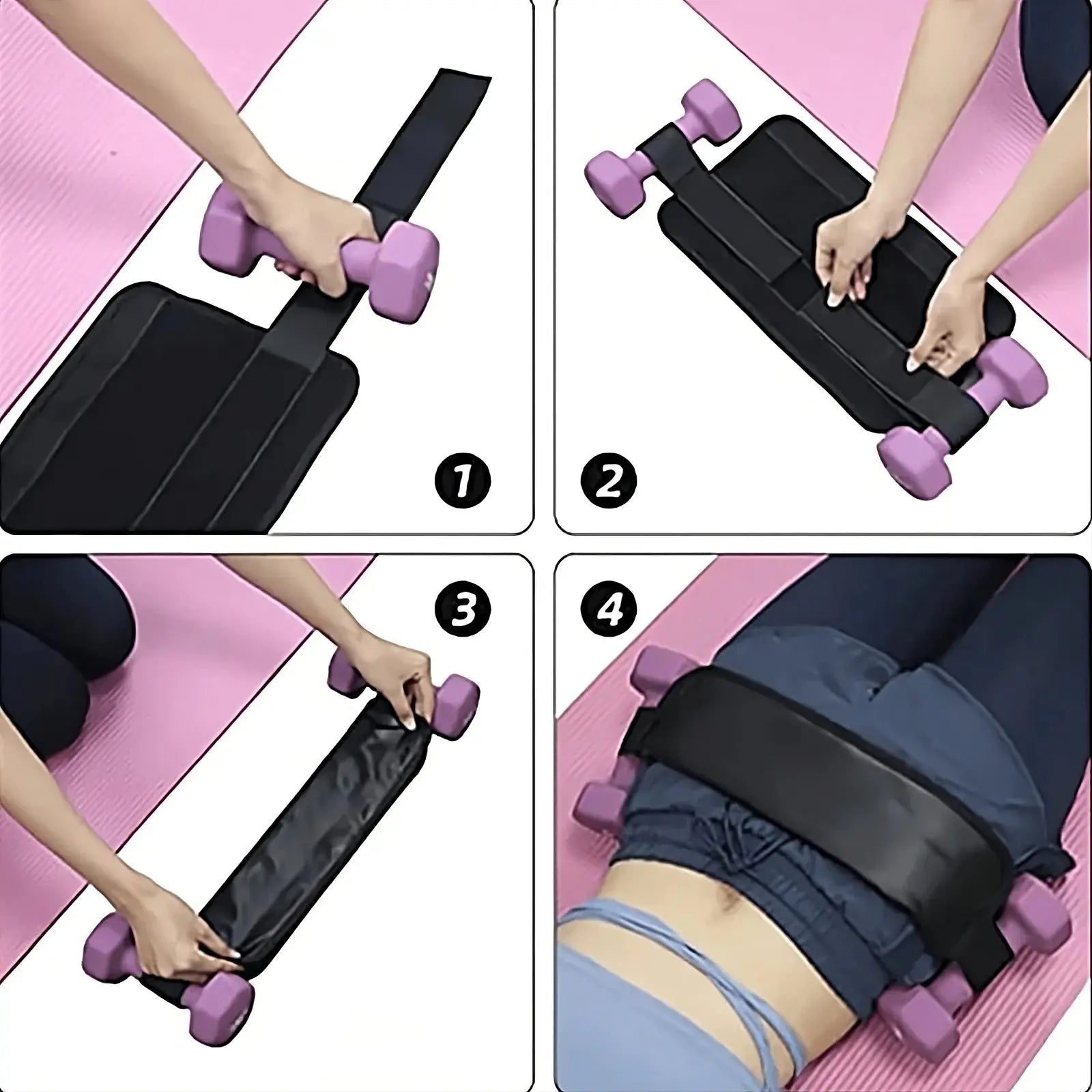 1

2

3

4